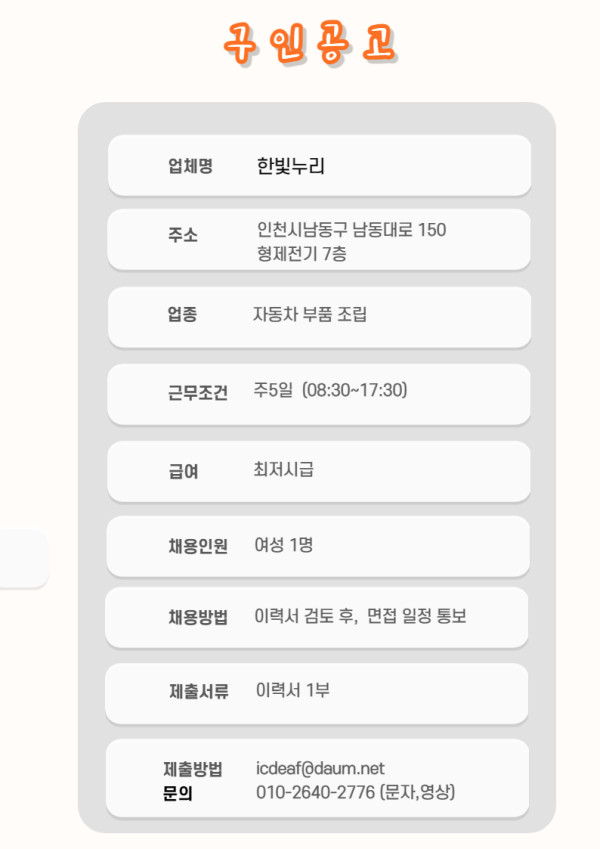 구인공고

업체명 한빛누리

주소 인천시남동구 남동대로 150
형제전기 7층

업종 자동차 부품 조립

근무조건 주5일 (08:30~17:30)

급여 최저시급

채용인원 여성 1명

채용방법 이력서 검토 후, 면접 일정 통보

제출서류 이력서 1부

제출방법
문의
icdeaf@daum.net
010-2640-2776 (문자,영상)